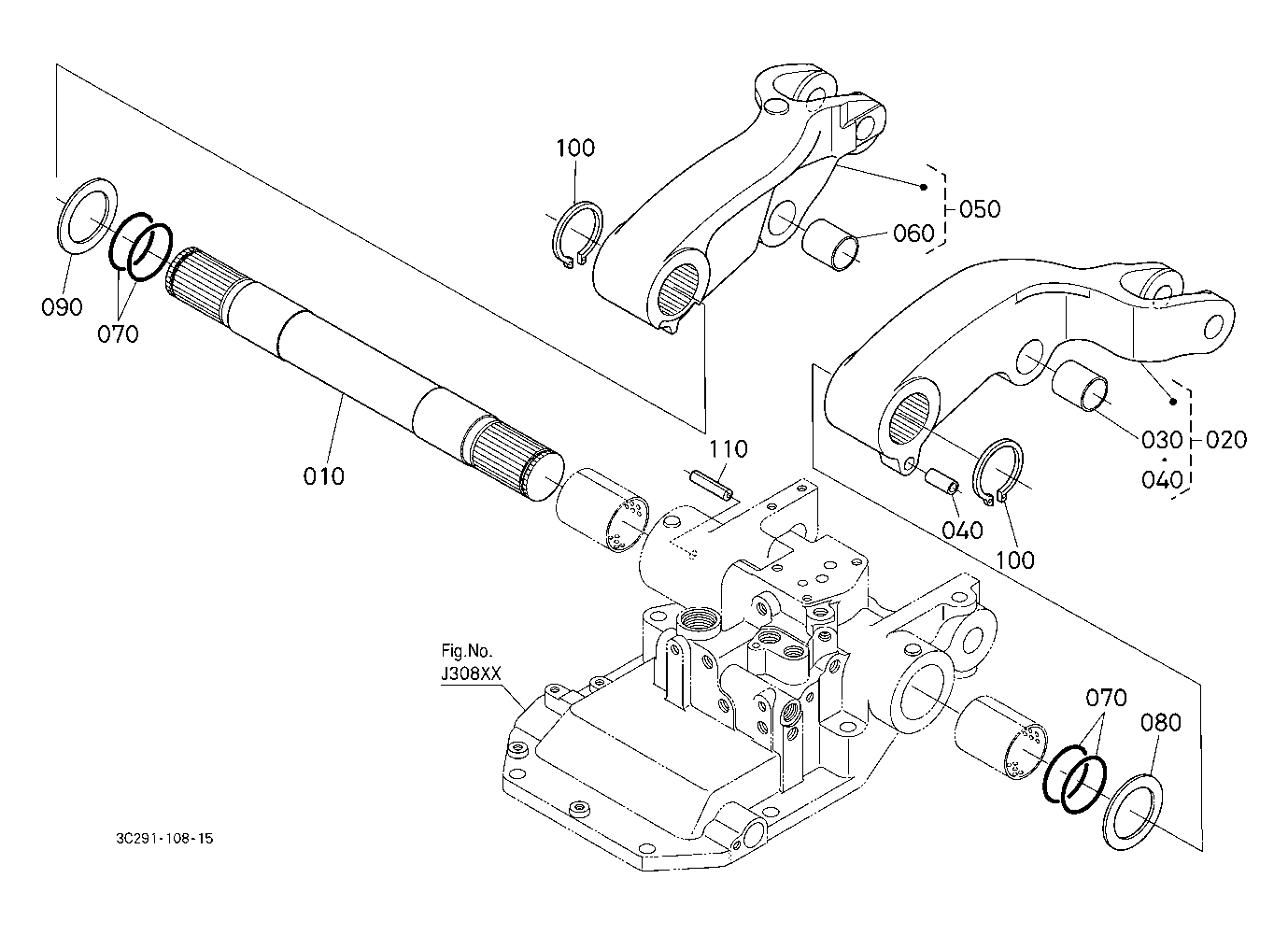 100
050
060
090
070
010
110
030
020
040
040
100
Fig.No.
J308XX
070
080
3C291-108-15